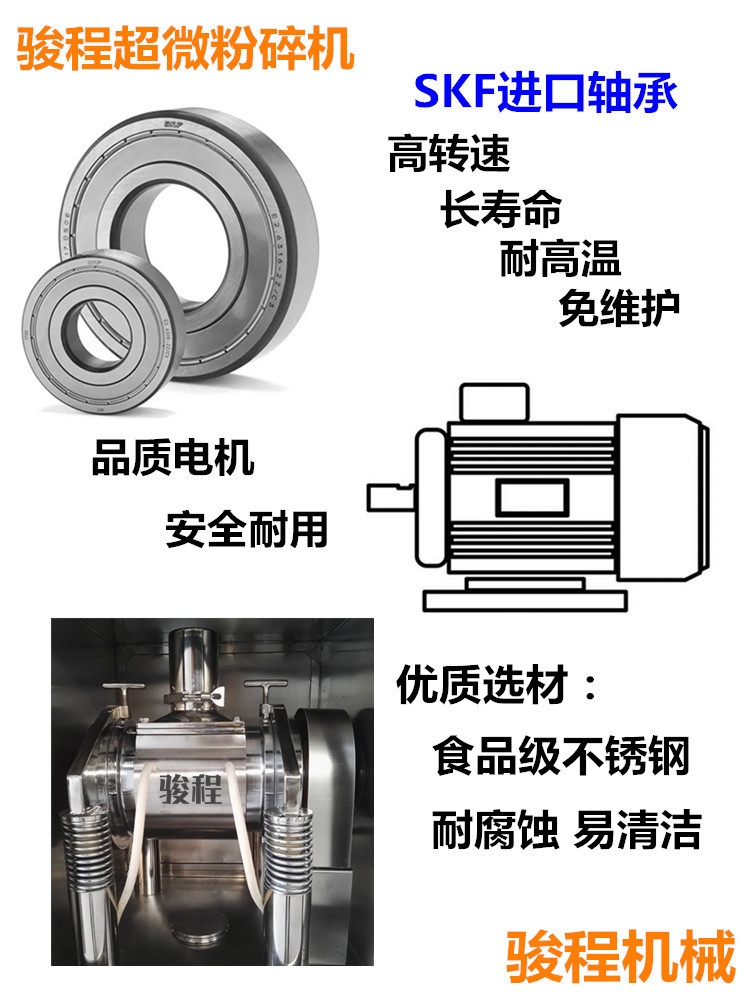 骏程超微粉碎机

SKF进口轴承

高转速

长寿命

耐高温

免维护

品质电机

安全耐用

优质选材：

食品级不锈钢

耐腐蚀 易清洁

骏程

骏程机械